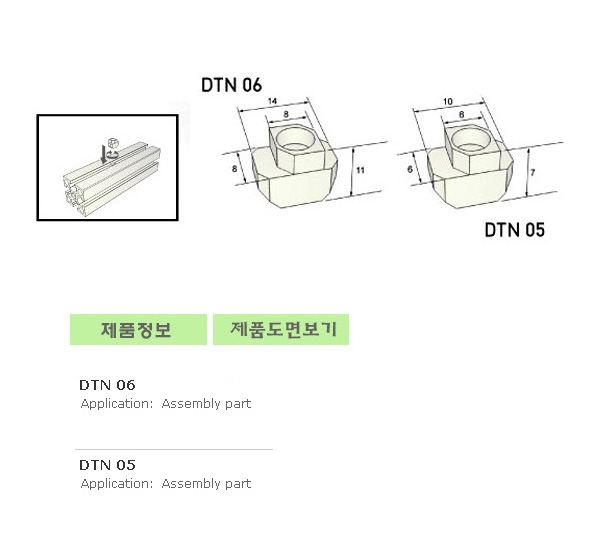 DTN 06

14
8
8
11

10
6
6
7

DTN 05

제품정보

제품도면보기

DTN 06
Application: Assembly part

DTN 05
Application: Assembly part